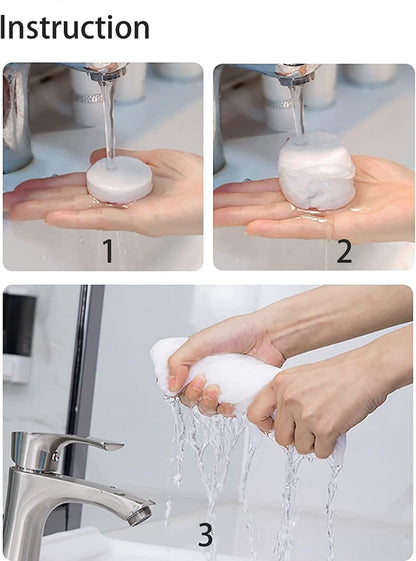 Instruction

1

2

3